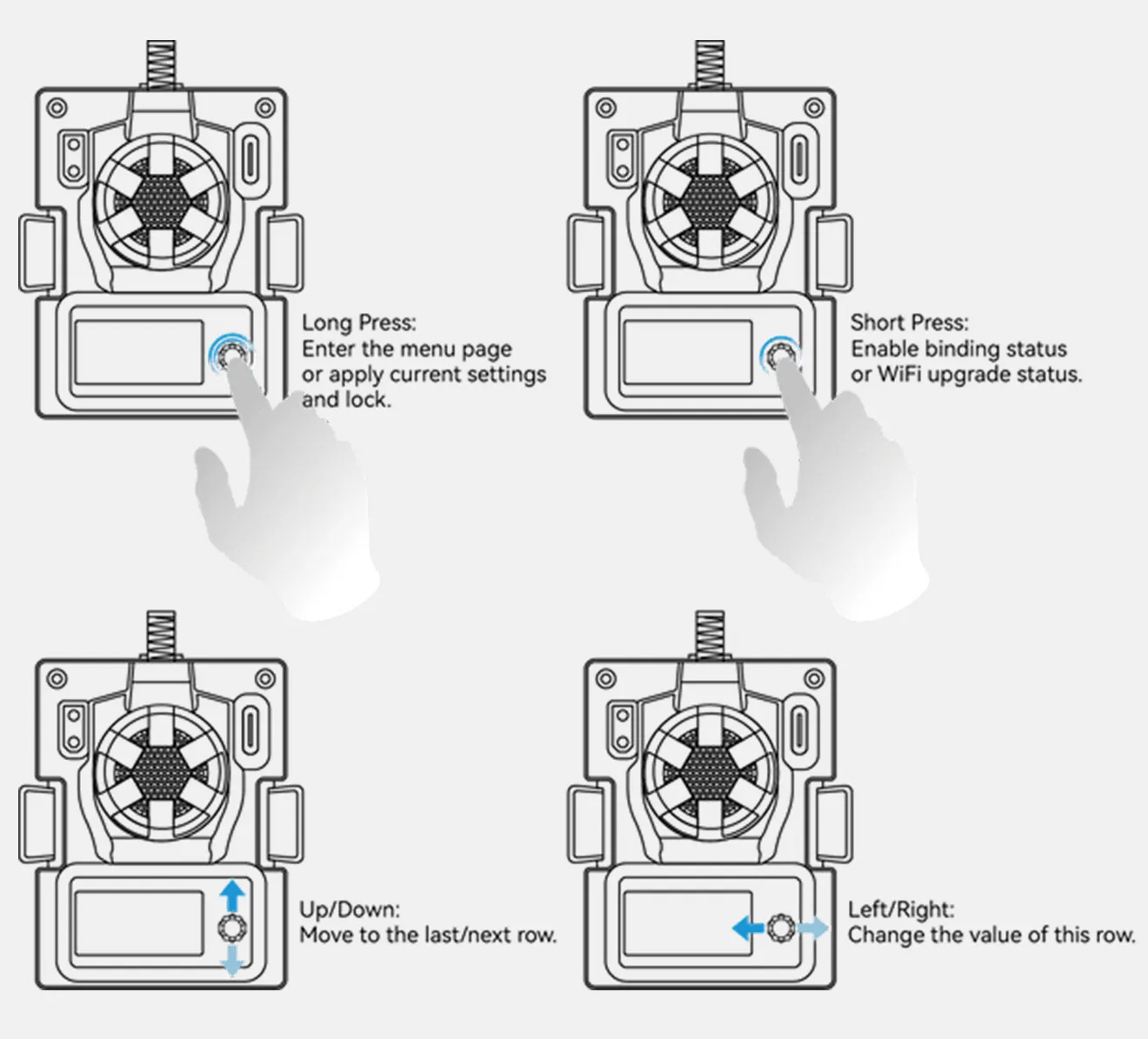 Long Press:
Enter the menu page or apply current settings and lock.

Short Press:
Enable binding status or WiFi upgrade status.

Up/Down:
Move to the last/next row.

Left/Right:
Change the value of this row.