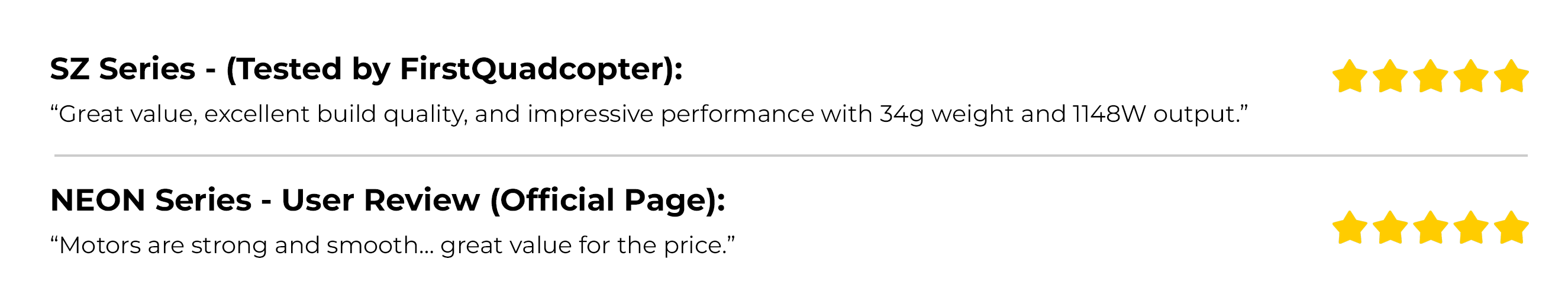 SZ Series - (Tested by FirstQuadcopter):

“Great value, excellent build quality, and impressive performance with 34g weight and 1148W output.”

NEON Series - User Review (Official Page):

“Motors are strong and smooth… great value for the price.”