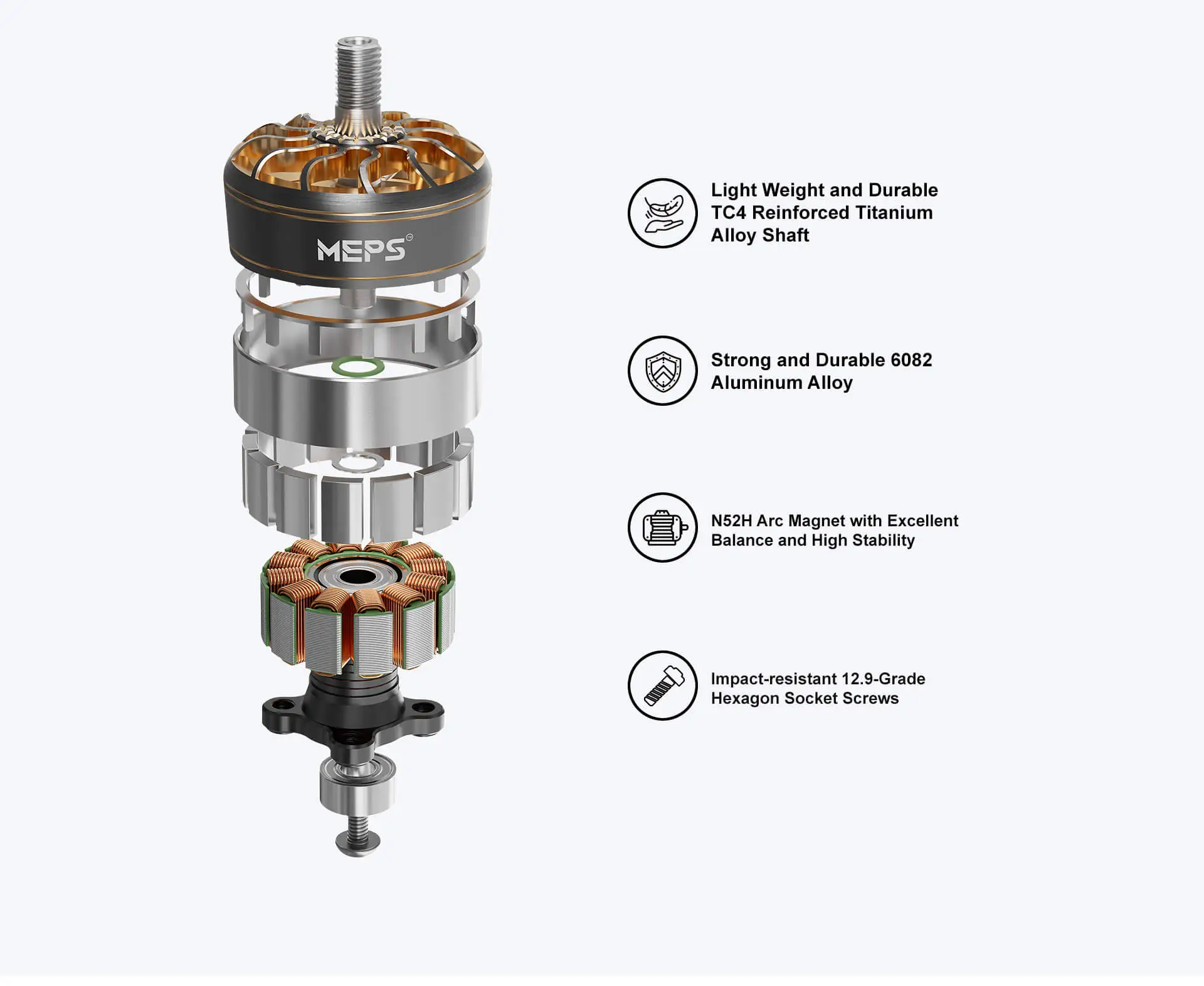 MEPS

Light Weight and Durable TC4 Reinforced Titanium Alloy Shaft

Strong and Durable 6082 Aluminum Alloy

N52H Arc Magnet with Excellent Balance and High Stability

Impact-resistant 12.9-Grade Hexagon Socket Screws